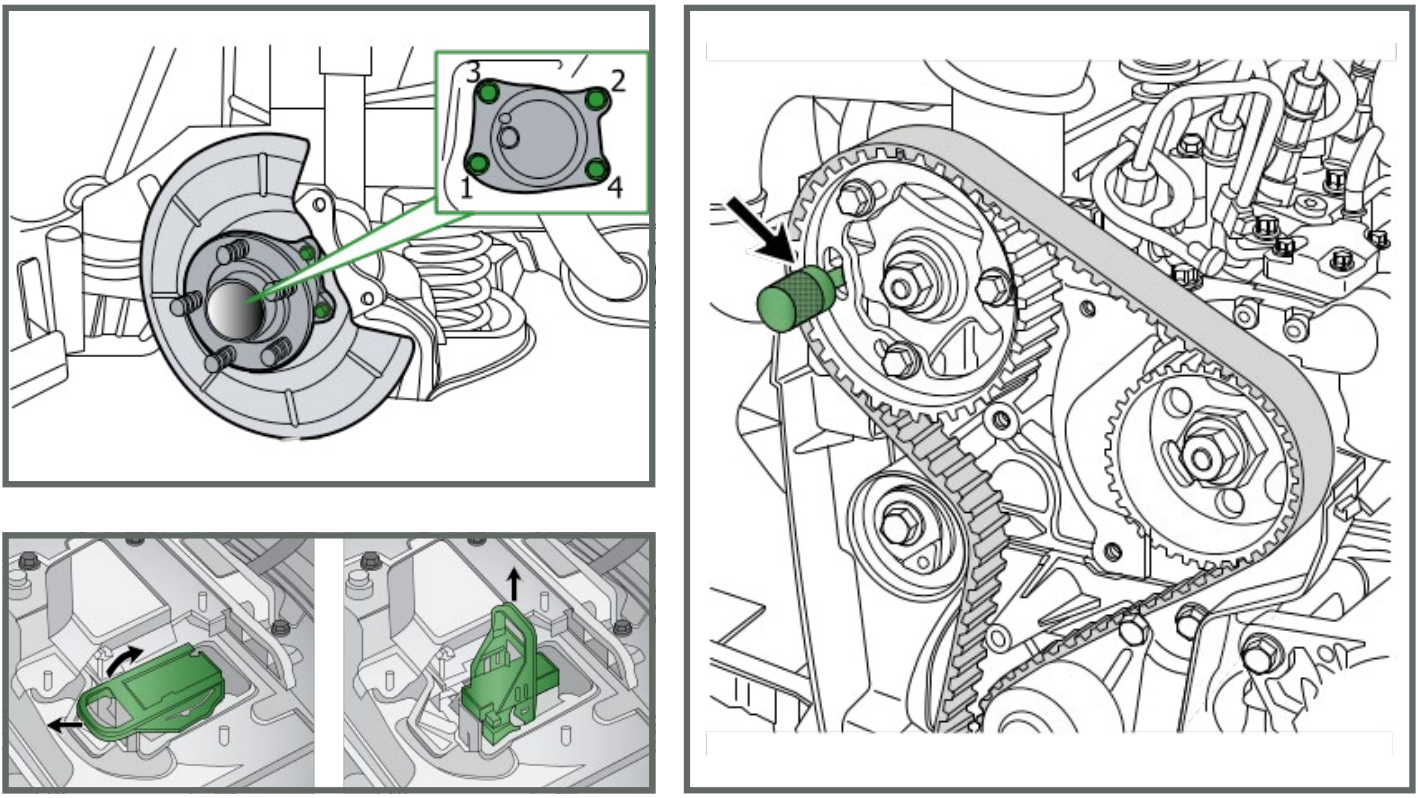 3
2
1
4