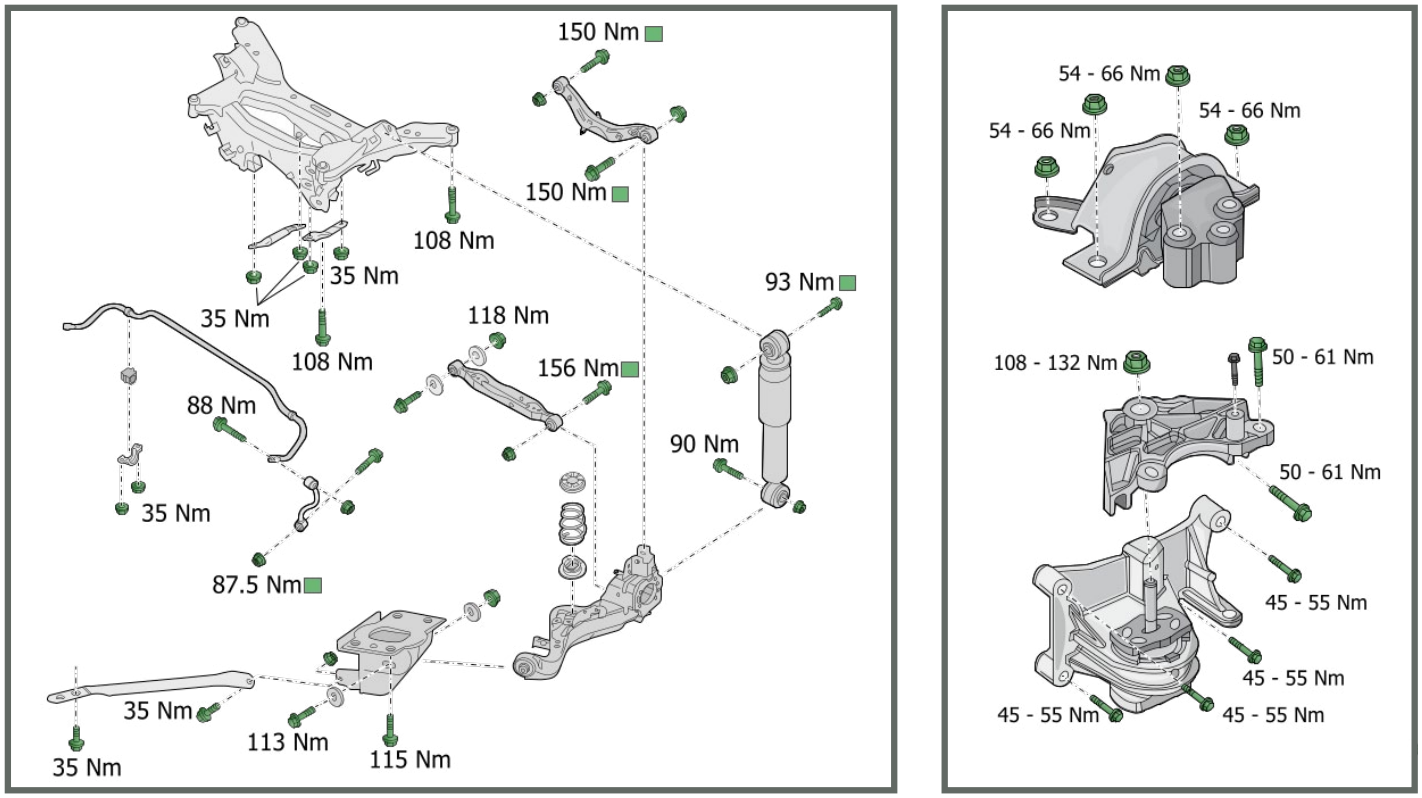 150 Nm

150 Nm

108 Nm

35 Nm

35 Nm

108 Nm

93 Nm

118 Nm

156 Nm

88 Nm

90 Nm

35 Nm

87.5 Nm

35 Nm

113 Nm

115 Nm

35 Nm

54 - 66 Nm

54 - 66 Nm

54 - 66 Nm

108 - 132 Nm

50 - 61 Nm

50 - 61 Nm

45 - 55 Nm

45 - 55 Nm

45 - 55 Nm

45 - 55 Nm